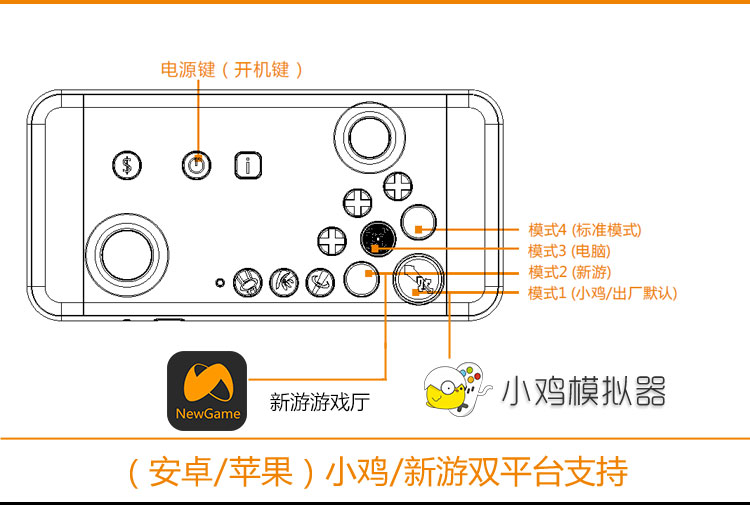 电源键（开机键）

$

i

模式4 (标准模式)
模式3 (电脑)
模式2 (新游)
模式1 (小鸡/出厂默认)

NewGame

新游游戏厅

小鸡模拟器

（安卓/苹果）小鸡/新游双平台支持