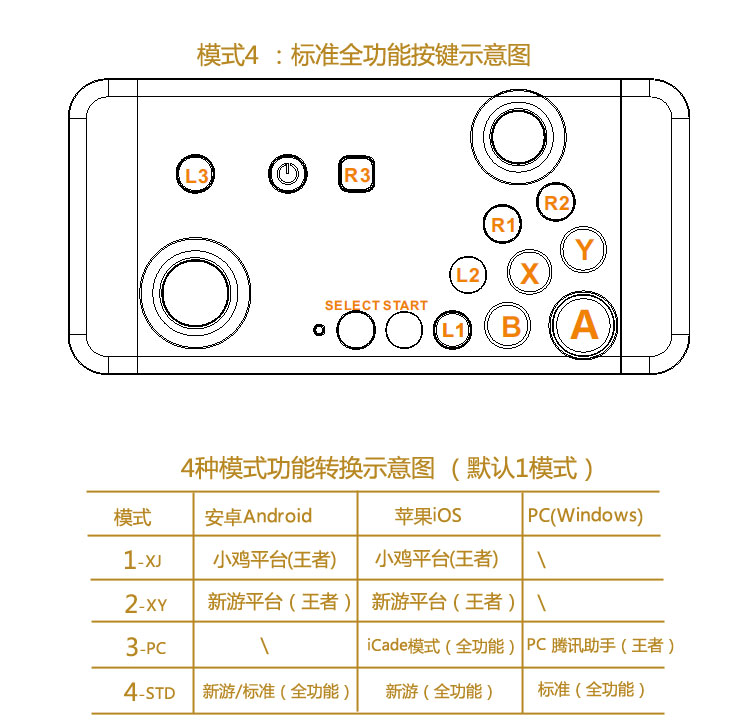 模式4 ：标准全功能按键示意图

L3
R3
R2
R1
Y
L2
X
SELECT START
L1
B
A

4种模式功能转换示意图 （默认1模式）

| 模式 | 安卓Android | 苹果iOS | PC(Windows) |
|---|---|---|---|
| 1-XJ | 小鸡平台(王者) | 小鸡平台(王者) | \ |
| 2-XY | 新游平台（王者） | 新游平台（王者） | \ |
| 3-PC | \ | iCade模式（全功能） | PC 腾讯助手（王者） |
| 4-STD | 新游/标准（全功能） | 新游（全功能） | 标准（全功能） |